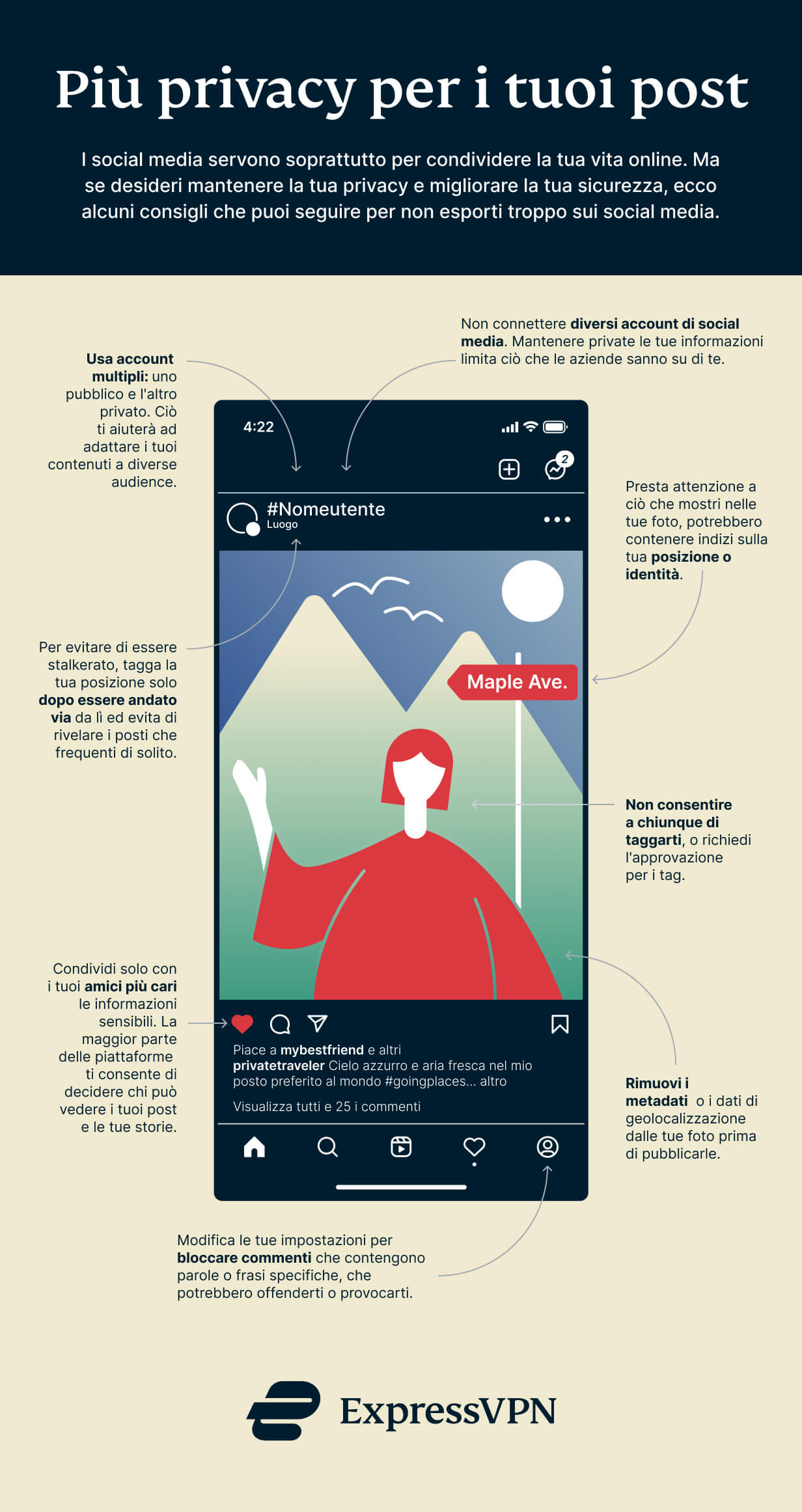 Più privacy per i tuoi post

I social media servono soprattutto per condividere la tua vita online. Ma se desideri mantenere la tua privacy e migliorare la tua sicurezza, ecco alcuni consigli che puoi seguire per non esporti troppo sui social media.

Usa account multipli: uno pubblico e l'altro privato. Ciò ti aiuterà ad adattare i tuoi contenuti a diverse audience.

Non connettere diversi account di social media. Mantenere private le tue informazioni limita ciò che le aziende sanno su di te.

4:22

2

#Nomeutente
Luogo

Presta attenzione a ciò che mostri nelle tue foto, potrebbero contenere indizi sulla tua posizione o identità.

Per evitare di essere stalkerato, tagga la tua posizione solo dopo essere andato via da lì ed evita di rivelare i posti che frequenti di solito.

Maple Ave.

Non consentire a chiunque di taggarti, o richiedi l'approvazione per i tag.

Condividi solo con i tuoi amici più cari le informazioni sensibili. La maggior parte delle piattaforme ti consente di decidere chi può vedere i tuoi post e le tue storie.

Piace a mybestfriend e altri
privatetraveler Cielo azzurro e aria fresca nel mio posto preferito al mondo #goingplaces... altro
Visualizza tutti e 25 i commenti

Rimuovi i metadati o i dati di geolocalizzazione dalle tue foto prima di pubblicarle.

Modifica le tue impostazioni per bloccare commenti che contengono parole o frasi specifiche, che potrebbero offenderti o provocarti.

ExpressVPN