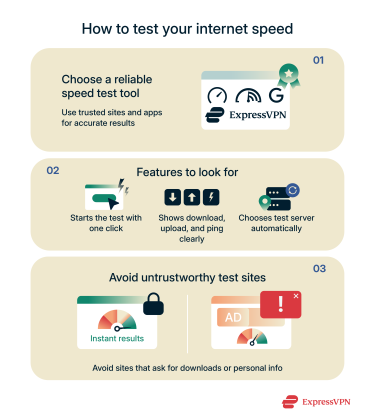 How to test your internet speed

01

Choose a reliable speed test tool

Use trusted sites and apps for accurate results

G

ExpressVPN

02

Features to look for

Starts the test with one click

Shows download, upload, and ping clearly

Chooses test server automatically

03

Avoid untrustworthy test sites

Instant results

AD

!

×

Avoid sites that ask for downloads or personal info

ExpressVPN