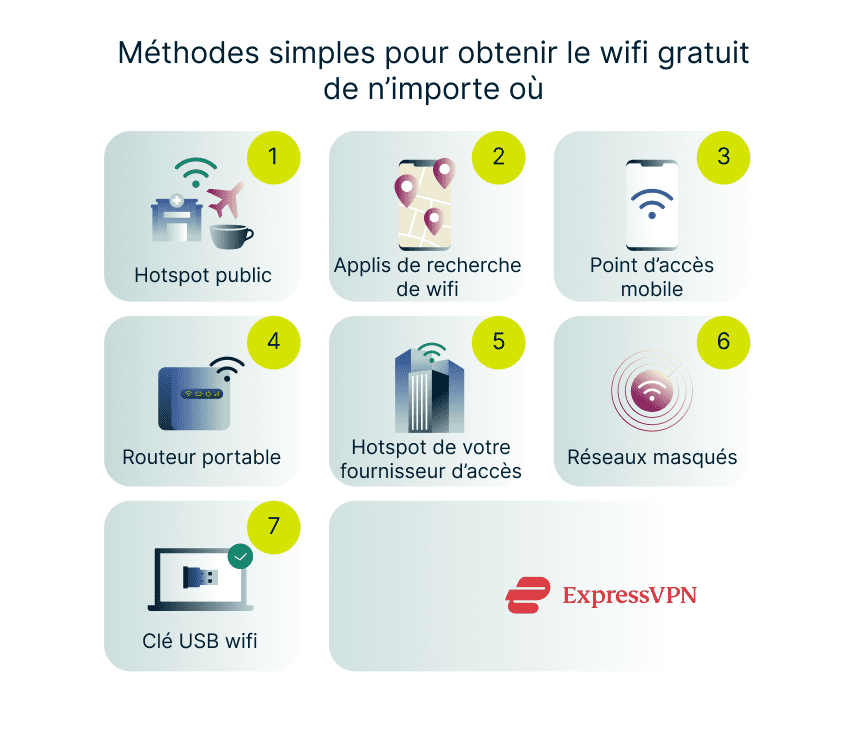 Méthodes simples pour obtenir le wifi gratuit de n'importe où

1
Hotspot public

2
Applis de recherche de wifi

3
Point d'accès mobile

4
Routeur portable

5
Hotspot de votre fournisseur d'accès

6
Réseaux masqués

7
Clé USB wifi

ExpressVPN