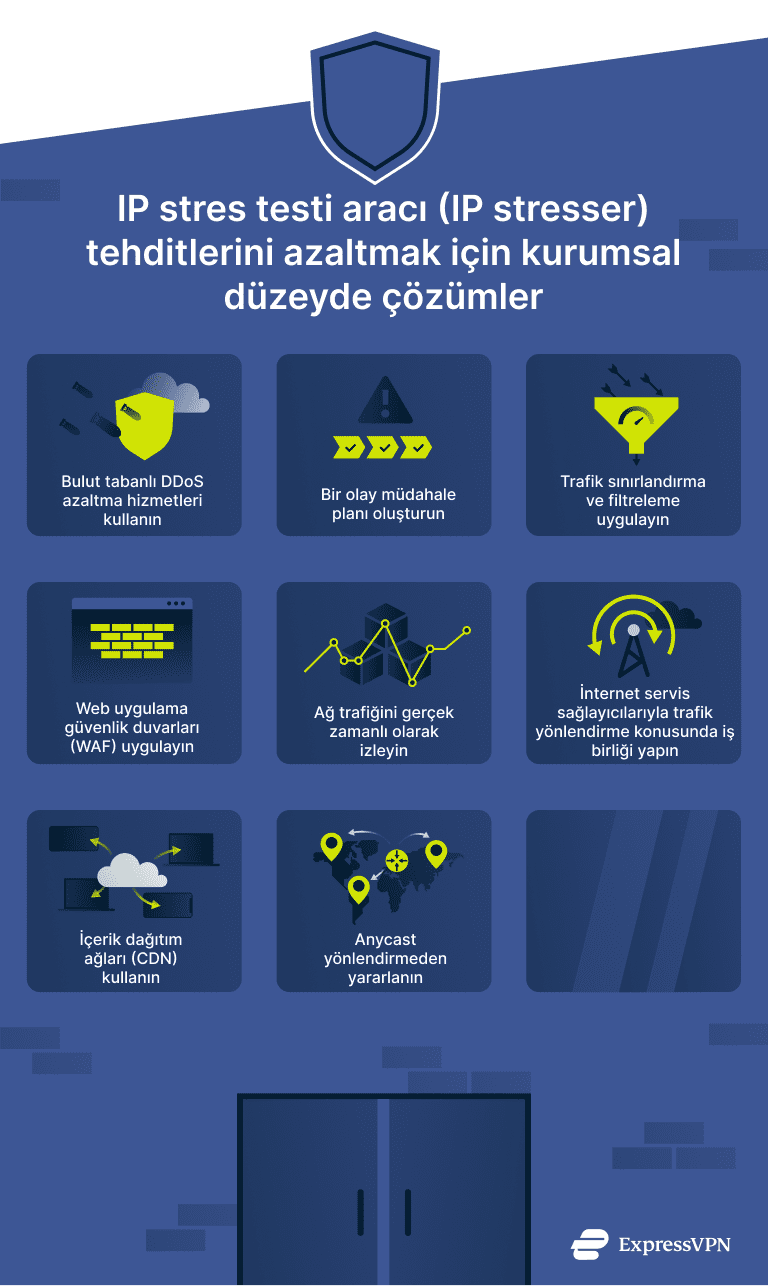 IP stres testi aracı (IP stresser) tehditlerini azaltmak için kurumsal düzeyde çözümler

Bulut tabanlı DDoS azaltma hizmetleri kullanın

Bir olay müdahale planı oluşturun

Trafik sınırlandırma ve filtreleme uygulayın

Web uygulama güvenlik duvarları (WAF) uygulayın

Ağ trafiğini gerçek zamanlı olarak izleyin

İnternet servis sağlayıcılarıyla trafik yönlendirme konusunda iş birliği yapın

İçerik dağıtım ağları (CDN) kullanın

Anycast yönlendirmeden yararlanın

ExpressVPN