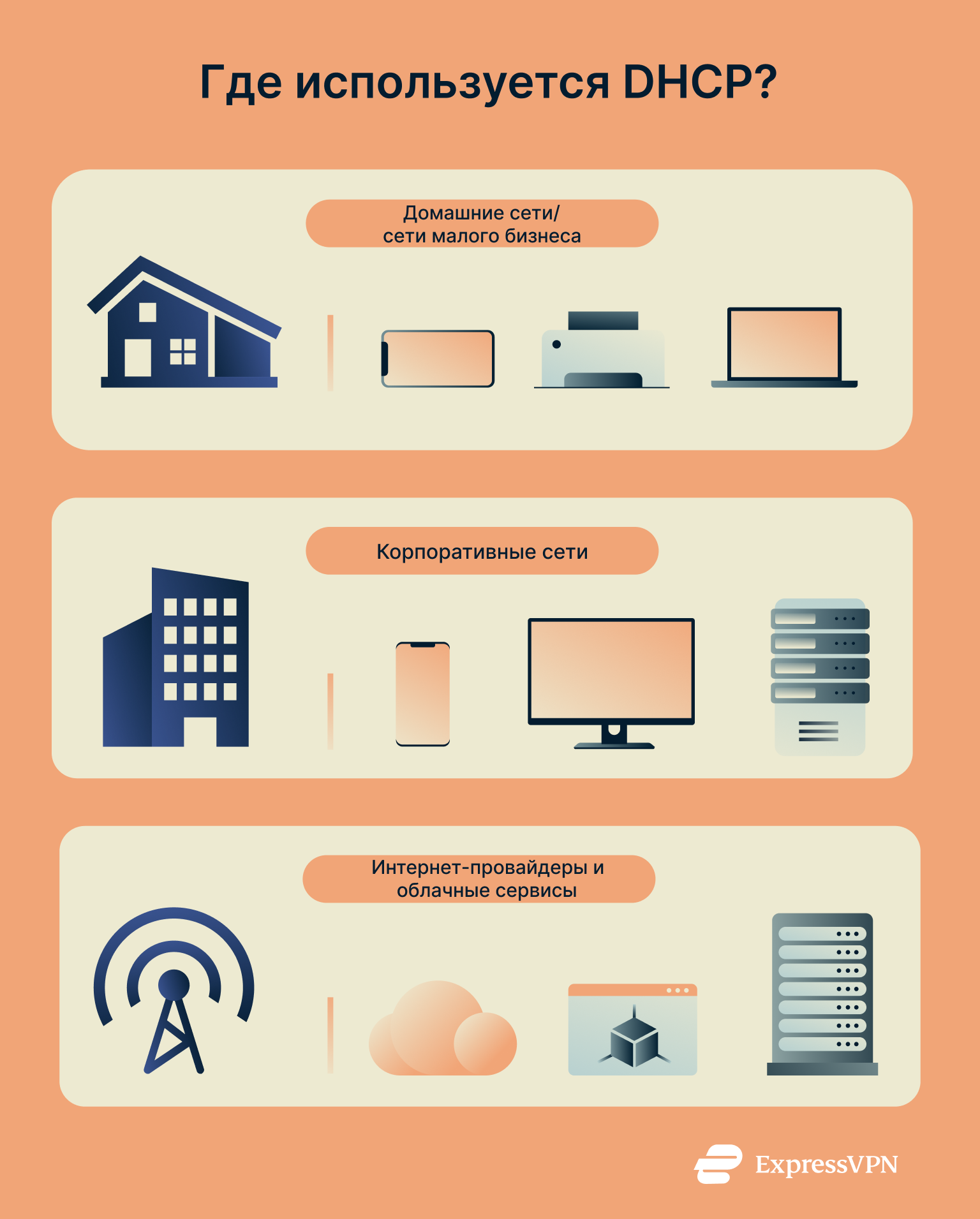 Где используется DHCP?

Домашние сети/
сети малого бизнеса

Корпоративные сети

Интернет-провайдеры и
облачные сервисы

ExpressVPN