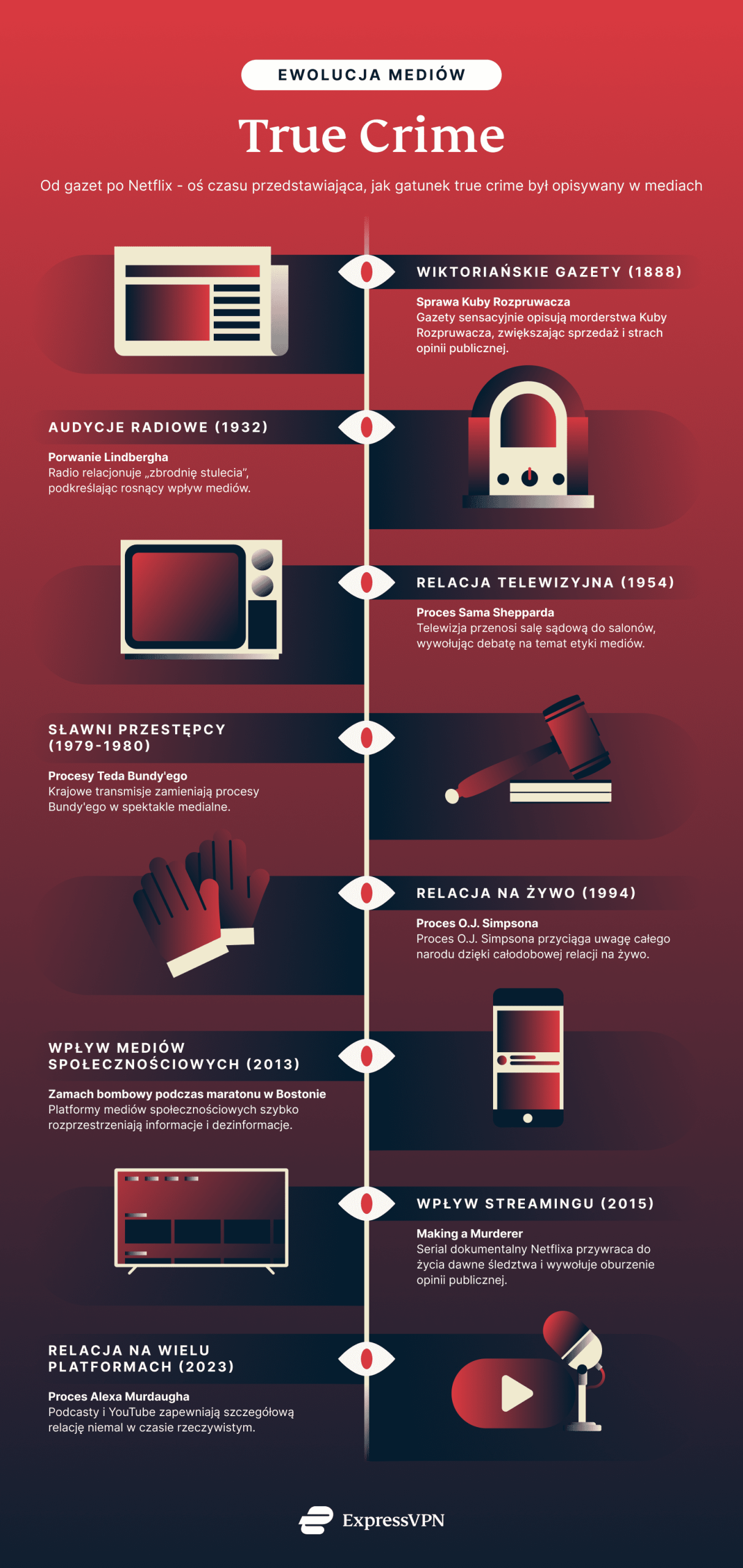 EWOLUCJA MEDIÓW

True Crime

Od gazet po Netflix - oś czasu przedstawiająca, jak gatunek true crime był opisywany w mediach

WIKTORIAŃSKIE GAZETY (1888)

Sprawa Kuby Rozpruwacza
Gazety sensacyjnie opisują morderstwa Kuby Rozpruwacza, zwiększając sprzedaż i strach opinii publicznej.

AUDYCJE RADIOWE (1932)

Porwanie Lindbergha
Radio relacjonuje „zbrodnię stulecia", podkreślając rosnący wpływ mediów.

RELACJA TELEWIZYJNA (1954)

Proces Sama Shepparda
Telewizja przenosi salę sądową do salonów, wywołując debatę na temat etyki mediów.

SŁAWNI PRZESTĘPCY (1979-1980)

Procesy Teda Bundy'ego
Krajowe transmisje zamieniają procesy Bundy'ego w spektakle medialne.

RELACJA NA ŻYWO (1994)

Proces O.J. Simpsona
Proces O.J. Simpsona przyciąga uwagę całego narodu dzięki całodobowej relacji na żywo.

WPŁYW MEDIÓW SPOŁECZNOŚCIOWYCH (2013)

Zamach bombowy podczas maratonu w Bostonie
Platformy mediów społecznościowych szybko rozprzestrzeniają informacje i dezinformacje.

WPŁYW STREAMINGU (2015)

Making a Murderer
Serial dokumentalny Netflixa przywraca do życia dawne śledztwa i wywołuje oburzenie opinii publicznej.

RELACJA NA WIELU PLATFORMACH (2023)

Proces Alexa Murdaugha
Podcasty i YouTube zapewniają szczegółową relację niemal w czasie rzeczywistym.

ExpressVPN